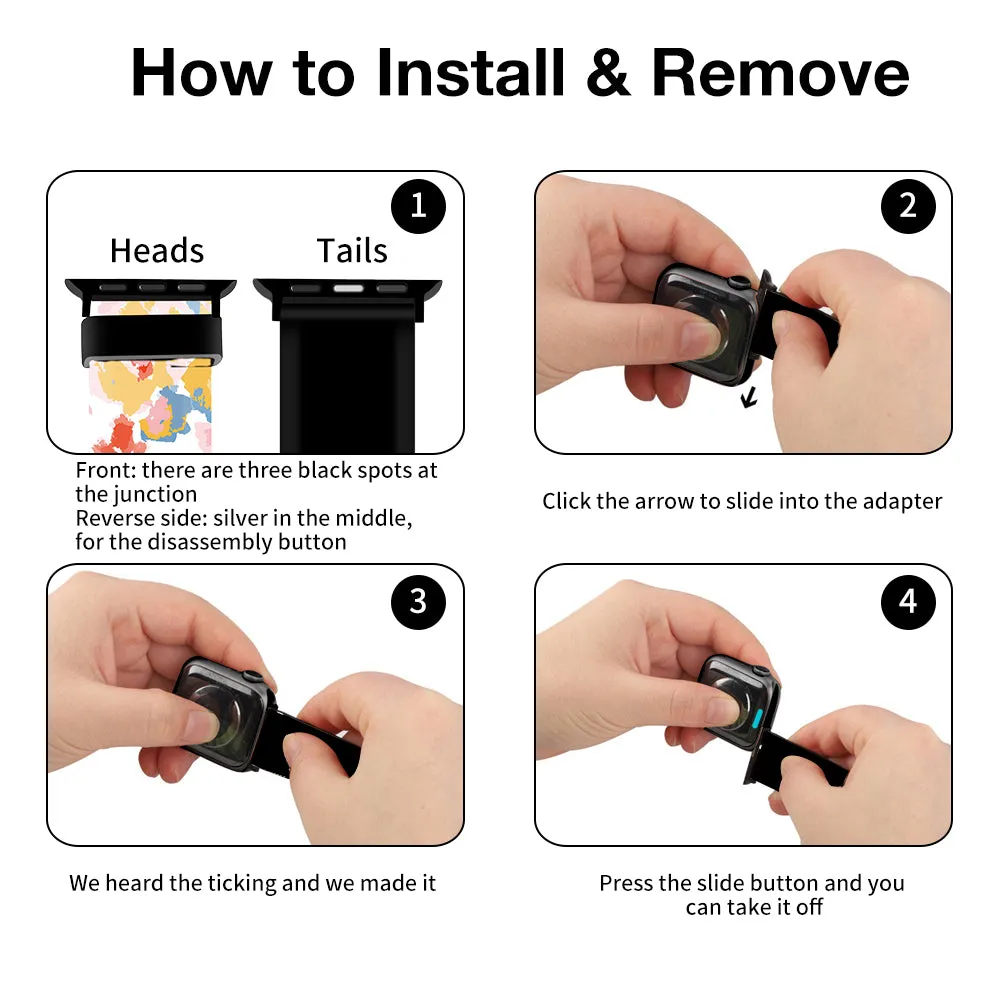 How to Install & Remove

1

Heads

Tails

Front: there are three black spots at the junction
Reverse side: silver in the middle, for the disassembly button

2

Click the arrow to slide into the adapter

3

We heard the ticking and we made it

4

Press the slide button and you can take it off